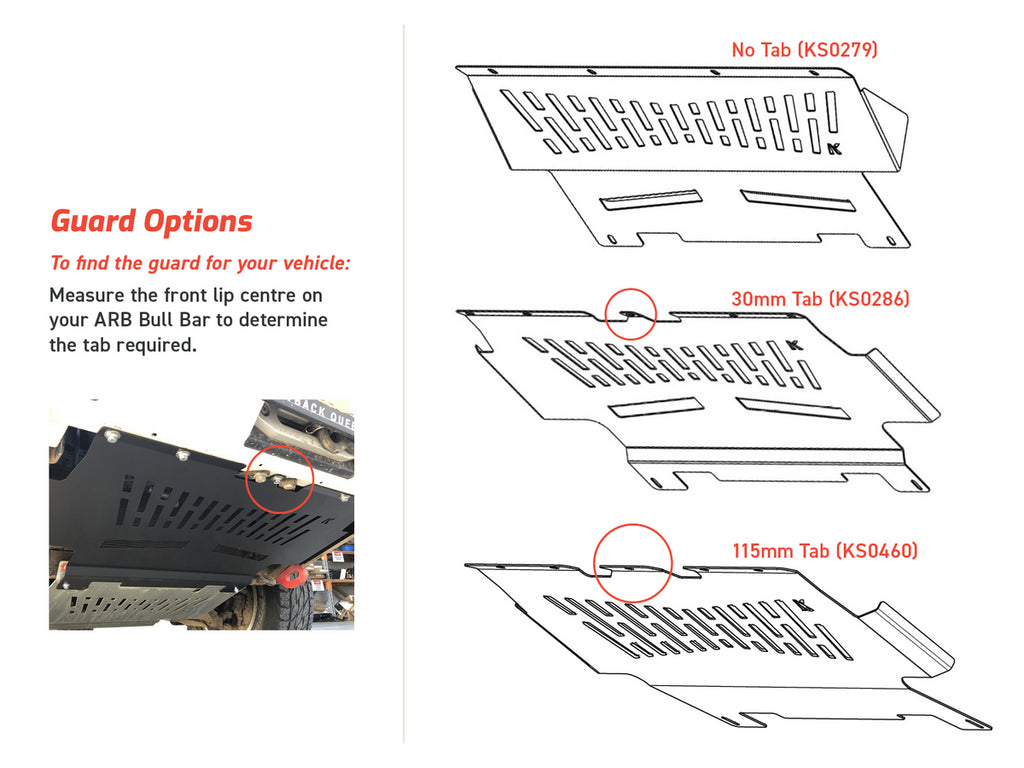 Guard Options

To find the guard for your vehicle:

Measure the front lip centre on your ARB Bull Bar to determine the tab required.

No Tab (KS0279)

30mm Tab (KS0286)

115mm Tab (KS0460)