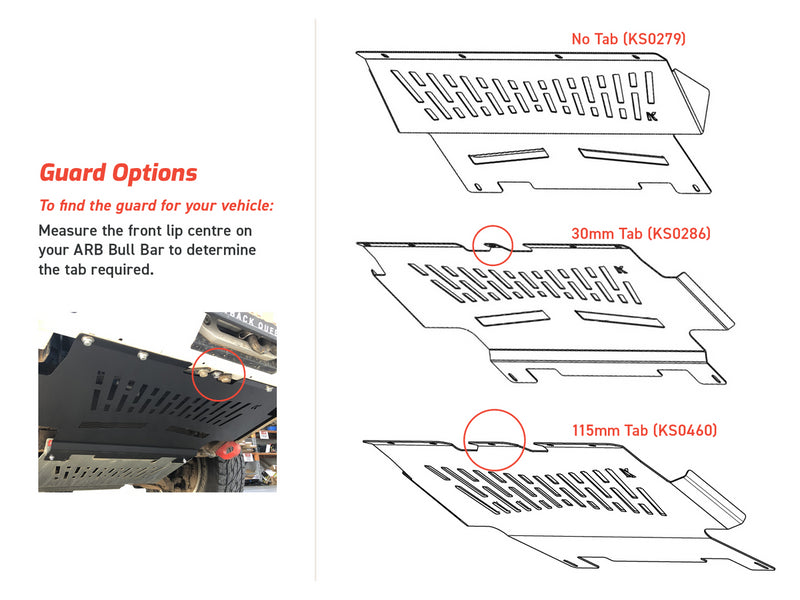 Guard Options

To find the guard for your vehicle:

Measure the front lip centre on your ARB Bull Bar to determine the tab required.

No Tab (KS0279)

30mm Tab (KS0286)

115mm Tab (KS0460)