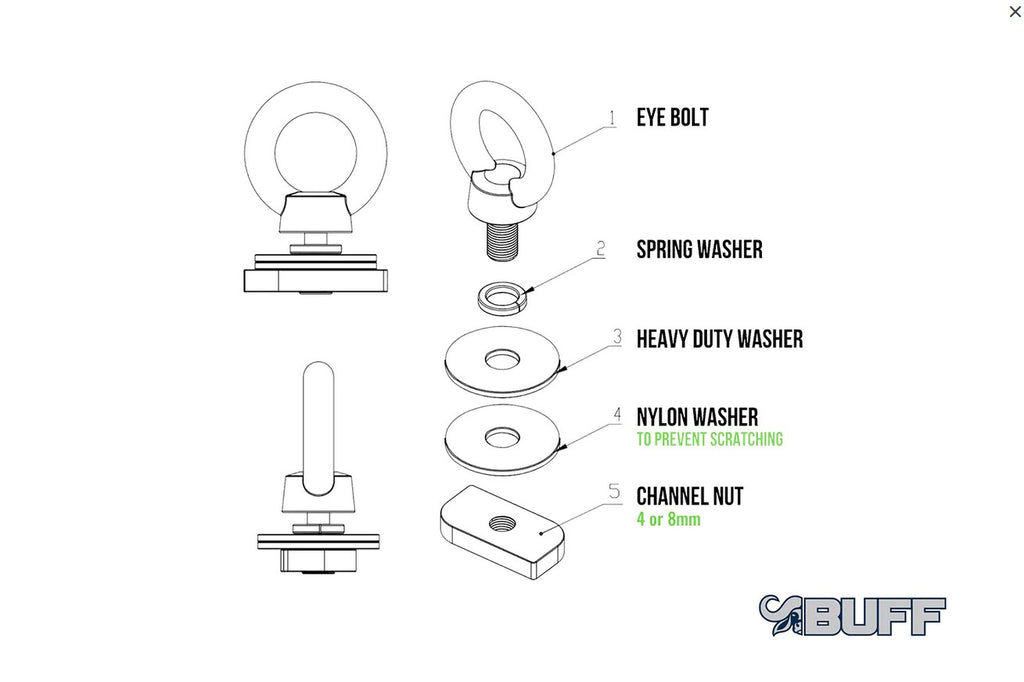 ×

1 EYE BOLT

2 SPRING WASHER

3 HEAVY DUTY WASHER

4 NYLON WASHER
TO PREVENT SCRATCHING

5 CHANNEL NUT
4 or 8mm

BUFF